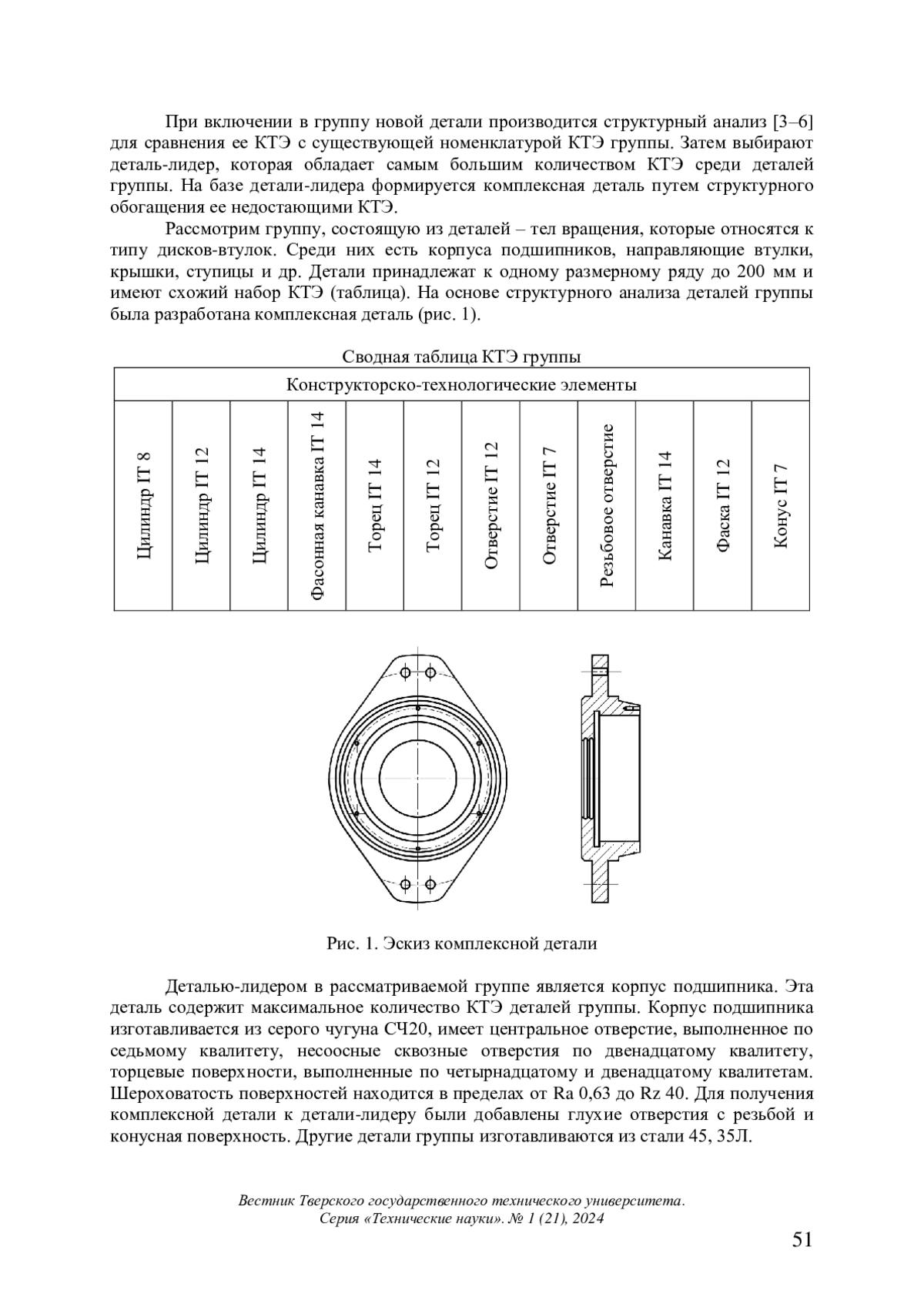 При включении в группу новой детали производится структурный анализ [3–6] для сравнения ее КТЭ с существующей номенклатурой КТЭ группы. Затем выбирают деталь-лидер, которая обладает самым большим количеством КТЭ среди деталей группы. На базе детали-лидера формируется комплексная деталь путем структурного обогащения ее недостающими КТЭ.

Рассмотрим группу, состоящую из деталей – тел вращения, которые относятся к типу дисков-втулок. Среди них есть корпуса подшипников, направляющие втулки, крышки, ступицы и др. Детали принадлежат к одному размерному ряду до 200 мм и имеют схожий набор КТЭ (таблица). На основе структурного анализа деталей группы была разработана комплексная деталь (рис. 1).

Сводная таблица КТЭ группы

| Конструкторско-технологические элементы | | | | | | | | | | | |
|---|---|---|---|---|---|---|---|---|---|---|---|
| Цилиндр IT 8 | Цилиндр IT 12 | Цилиндр IT 14 | Фасонная канавка IT 14 | Торец IT 14 | Торец IT 12 | Отверстие IT 12 | Отверстие IT 7 | Резьбовое отверстие | Канавка IT 14 | Фаска IT 12 | Конус IT 7 |

Рис. 1. Эскиз комплексной детали

Деталью-лидером в рассматриваемой группе является корпус подшипника. Эта деталь содержит максимальное количество КТЭ деталей группы. Корпус подшипника изготавливается из серого чугуна СЧ20, имеет центральное отверстие, выполненное по седьмому квалитету, несоосные сквозные отверстия по двенадцатому квалитету, торцевые поверхности, выполненные по четырнадцатому и двенадцатому квалитетам. Шероховатость поверхностей находится в пределах от Ra 0,63 до Rz 40. Для получения комплексной детали к детали-лидеру были добавлены глухие отверстия с резьбой и конусная поверхность. Другие детали группы изготавливаются из стали 45, 35Л.

Вестник Тверского государственного технического университета. Серия «Технические науки». № 1 (21), 2024

51