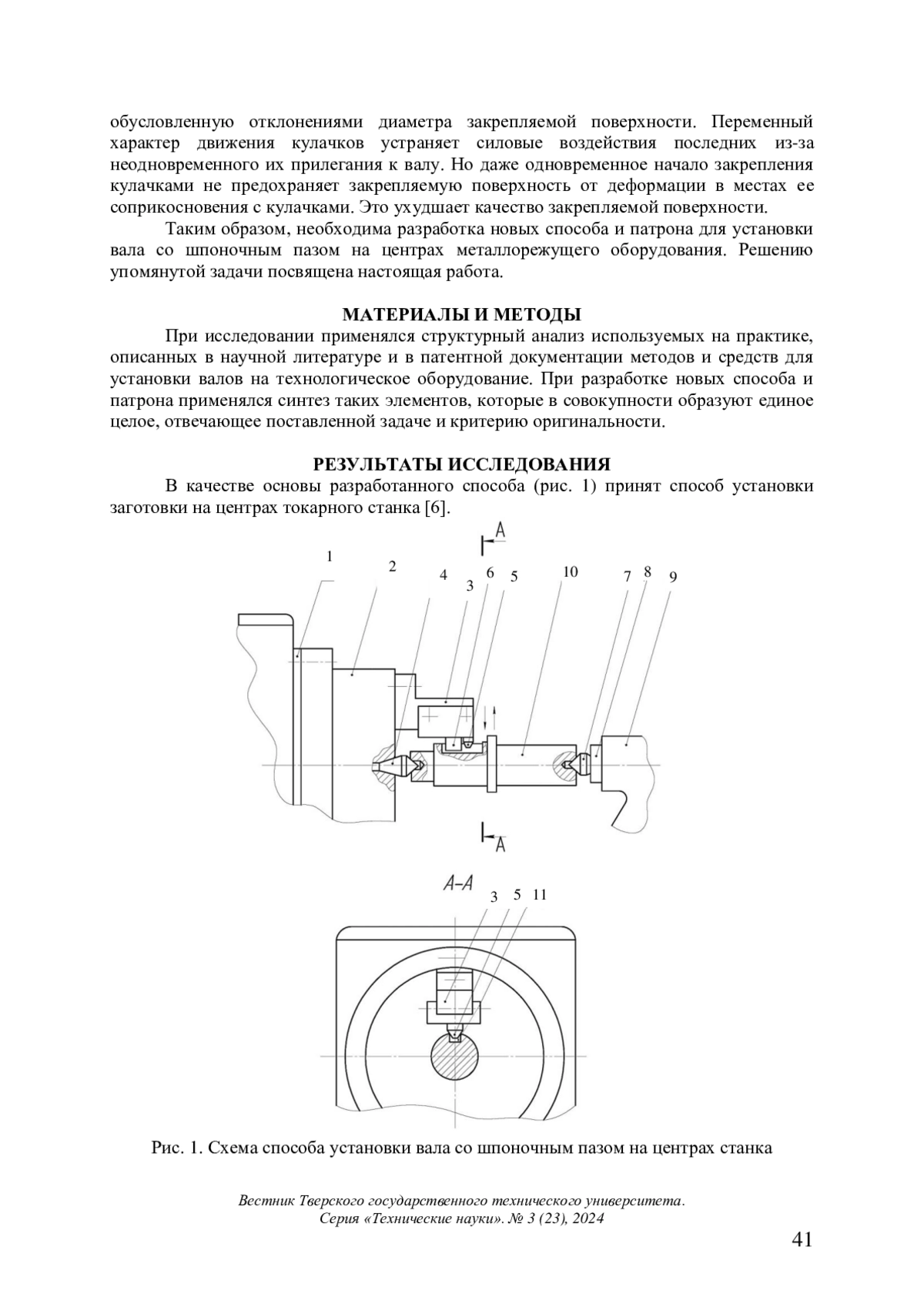 обусловленную отклонениями диаметра закрепляемой поверхности. Переменный характер движения кулачков устраняет силовые воздействия последних из-за неодновременного их прилегания к валу. Но даже одновременное начало закрепления кулачками не предохраняет закрепляемую поверхность от деформации в местах ее соприкосновения с кулачками. Это ухудшает качество закрепляемой поверхности.

Таким образом, необходима разработка новых способа и патрона для установки вала со шпоночным пазом на центрах металлорежущего оборудования. Решению упомянутой задачи посвящена настоящая работа.

МАТЕРИАЛЫ И МЕТОДЫ

При исследовании применялся структурный анализ используемых на практике, описанных в научной литературе и в патентной документации методов и средств для установки валов на технологическое оборудование. При разработке новых способа и патрона применялся синтез таких элементов, которые в совокупности образуют единое целое, отвечающее поставленной задаче и критерию оригинальности.

РЕЗУЛЬТАТЫ ИССЛЕДОВАНИЯ

В качестве основы разработанного способа (рис. 1) принят способ установки заготовки на центрах токарного станка [6].

A
1 2 4 3 6 5 10 7 8 9
A

A–A
3 5 11

Рис. 1. Схема способа установки вала со шпоночным пазом на центрах станка

Вестник Тверского государственного технического университета.
Серия «Технические науки». № 3 (23), 2024

41