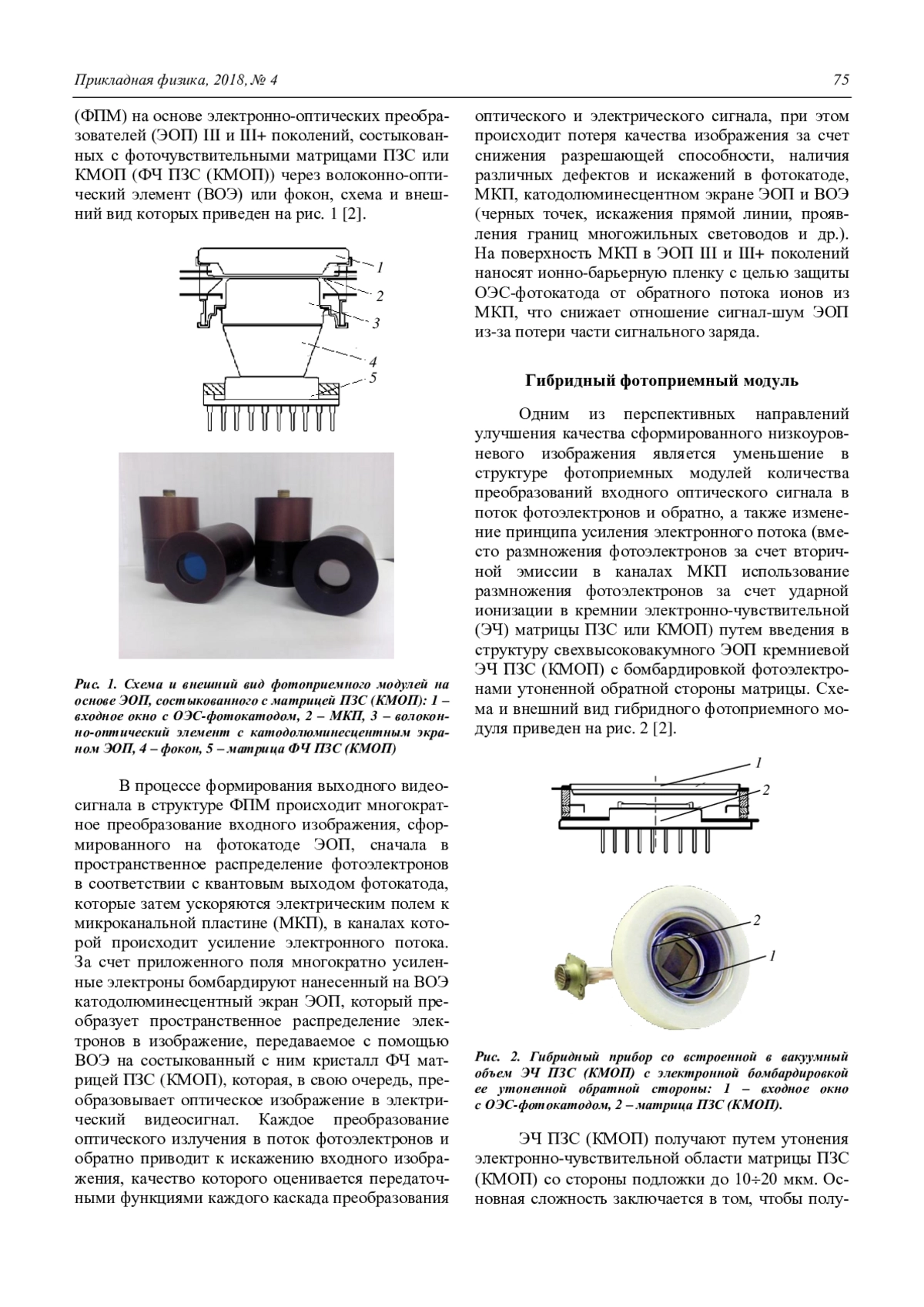 Прикладная физика, 2018, № 4

75

(ФПМ) на основе электронно-оптических преобразователей (ЭОП) III и III+ поколений, состыкованных с фоточувствительными матрицами ПЗС или КМОП (ФЧ ПЗС (КМОП)) через волоконно-оптический элемент (ВОЭ) или фокон, схема и внешний вид которых приведен на рис. 1 [2].

1
2
3
4
5

Рис. 1. Схема и внешний вид фотоприемного модулей на основе ЭОП, состыкованного с матрицей ПЗС (КМОП): 1 – входное окно с ОЭС-фотокатодом, 2 – МКП, 3 – волоконно-оптический элемент с катодолюминесцентным экраном ЭОП, 4 – фокон, 5 – матрица ФЧ ПЗС (КМОП)

В процессе формирования выходного видеосигнала в структуре ФПМ происходит многократное преобразование входного изображения, сформированного на фотокатоде ЭОП, сначала в пространственное распределение фотоэлектронов в соответствии с квантовым выходом фотокатода, которые затем ускоряются электрическим полем к микроканальной пластине (МКП), в каналах которой происходит усиление электронного потока. За счет приложенного поля многократно усиленные электроны бомбардируют нанесенный на ВОЭ катодолюминесцентный экран ЭОП, который преобразует пространственное распределение электронов в изображение, передаваемое с помощью ВОЭ на состыкованный с ним кристалл ФЧ матрицей ПЗС (КМОП), которая, в свою очередь, преобразовывает оптическое изображение в электрический видеосигнал. Каждое преобразование оптического излучения в поток фотоэлектронов и обратно приводит к искажению входного изображения, качество которого оценивается передаточными функциями каждого каскада преобразования оптического и электрического сигнала, при этом происходит потеря качества изображения за счет снижения разрешающей способности, наличия различных дефектов и искажений в фотокатоде, МКП, катодолюминесцентном экране ЭОП и ВОЭ (черных точек, искажения прямой линии, проявления границ многожильных световодов и др.). На поверхность МКП в ЭОП III и III+ поколений наносят ионно-барьерную пленку с целью защиты ОЭС-фотокатода от обратного потока ионов из МКП, что снижает отношение сигнал-шум ЭОП из-за потери части сигнального заряда.

Гибридный фотоприемный модуль

Одним из перспективных направлений улучшения качества сформированного низкоуровневого изображения является уменьшение в структуре фотоприемных модулей количества преобразований входного оптического сигнала в поток фотоэлектронов и обратно, а также изменение принципа усиления электронного потока (вместо размножения фотоэлектронов за счет вторичной эмиссии в каналах МКП использование размножения фотоэлектронов за счет ударной ионизации в кремнии электронно-чувствительной (ЭЧ) матрицы ПЗС или КМОП) путем введения в структуру свехвысоковакумного ЭОП кремниевой ЭЧ ПЗС (КМОП) с бомбардировкой фотоэлектронами утоненной обратной стороны матрицы. Схема и внешний вид гибридного фотоприемного модуля приведен на рис. 2 [2].

1
2

2
1

Рис. 2. Гибридный прибор со встроенной в вакуумный объем ЭЧ ПЗС (КМОП) с электронной бомбардировкой ее утоненной обратной стороны: 1 – входное окно с ОЭС-фотокатодом, 2 – матрица ПЗС (КМОП).

ЭЧ ПЗС (КМОП) получают путем утонения электронно-чувствительной области матрицы ПЗС (КМОП) со стороны подложки до 10÷20 мкм. Основная сложность заключается в том, чтобы полу-