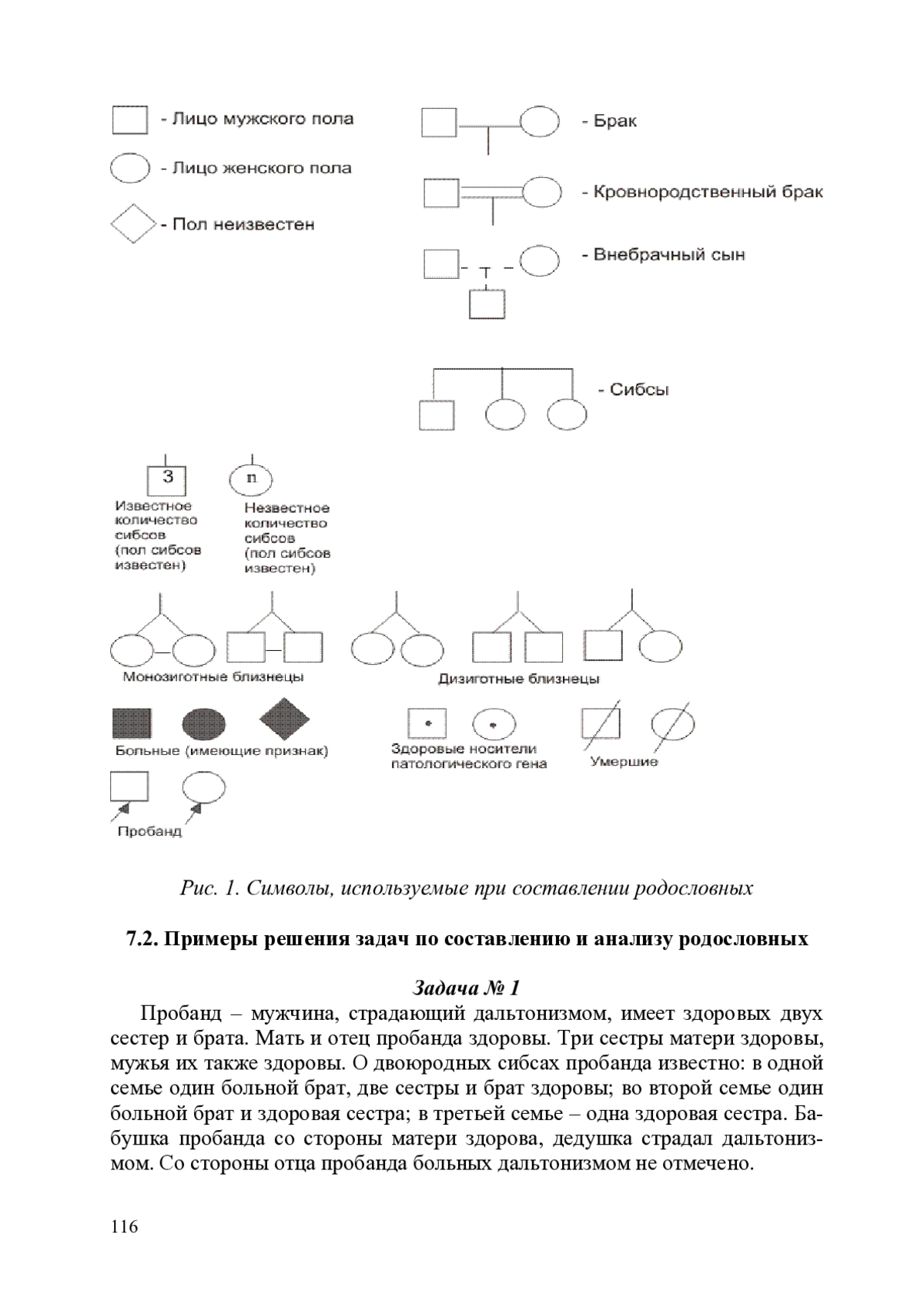 - Лицо мужского пола

- Лицо женского пола

- Пол неизвестен

- Брак

- Кровнородственный брак

- Внебрачный сын

- Сибсы

3

Известное количество сибсов (пол сибсов известен)

n

Незвестное количество сибсов (пол сибсов известен)

Монозиготные близнецы

Дизиготные близнецы

Больные (имеющие признак)

Здоровые носители патологического гена

Умершие

Пробанд

Рис. 1. Символы, используемые при составлении родословных

7.2. Примеры решения задач по составлению и анализу родословных

Задача № 1

Пробанд – мужчина, страдающий дальтонизмом, имеет здоровых двух сестер и брата. Мать и отец пробанда здоровы. Три сестры матери здоровы, мужья их также здоровы. О двоюродных сибсах пробанда известно: в одной семье один больной брат, две сестры и брат здоровы; во второй семье один больной брат и здоровая сестра; в третьей семье – одна здоровая сестра. Бабушка пробанда со стороны матери здорова, дедушка страдал дальтонизмом. Со стороны отца пробанда больных дальтонизмом не отмечено.

116