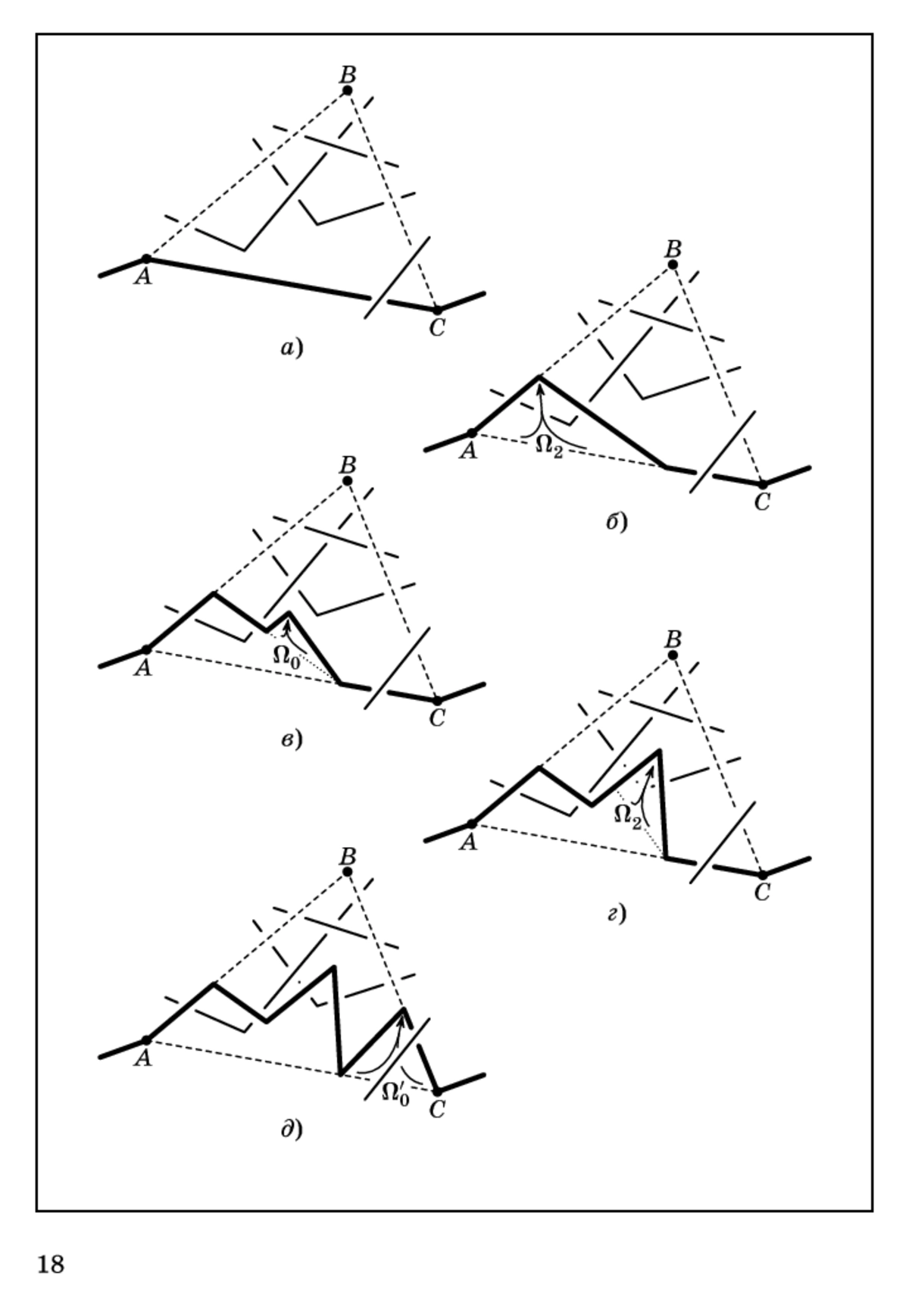 $B$
$A$
$C$
а)

$B$
$A$
$\Omega_2$
$C$
б)

$B$
$A$
$\Omega_0$
$C$
в)

$B$
$A$
$\Omega_2$
$C$
г)

$B$
$A$
$\Omega_0'$
$C$
д)

18